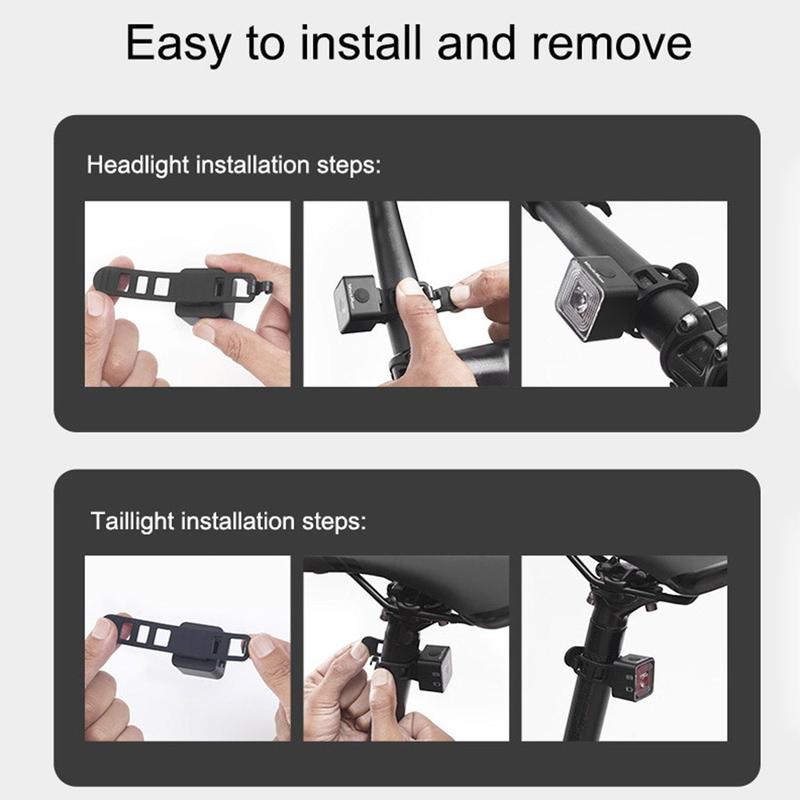 Easy to install and remove

Headlight installation steps:

Taillight installation steps: