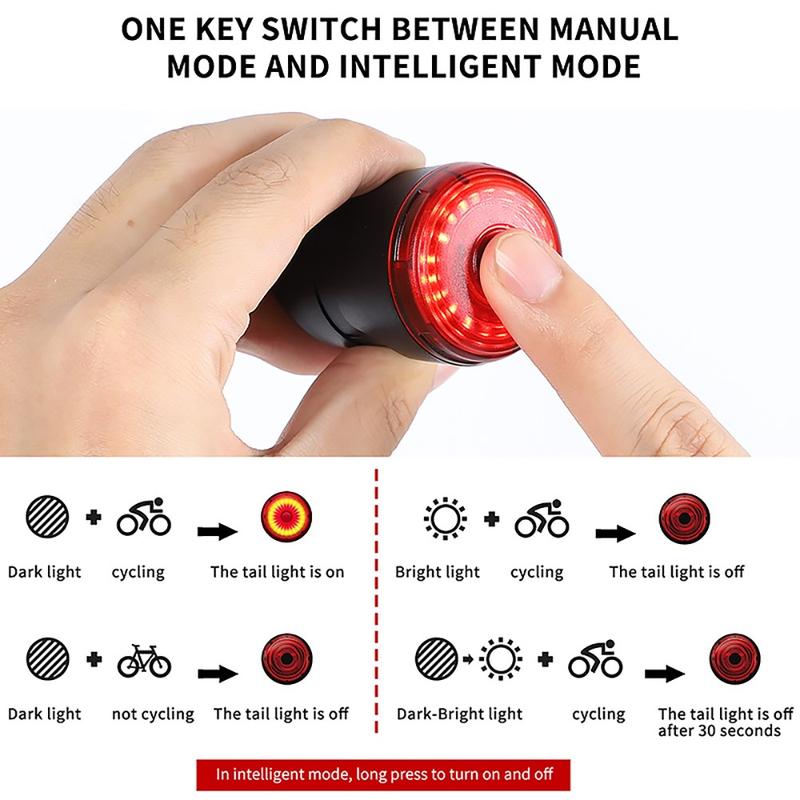 ONE KEY SWITCH BETWEEN MANUAL MODE AND INTELLIGENT MODE

Dark light cycling The tail light is on

Dark light not cycling The tail light is off

Bright light cycling The tail light is off

Dark-Bright light cycling The tail light is off after 30 seconds

In intelligent mode, long press to turn on and off