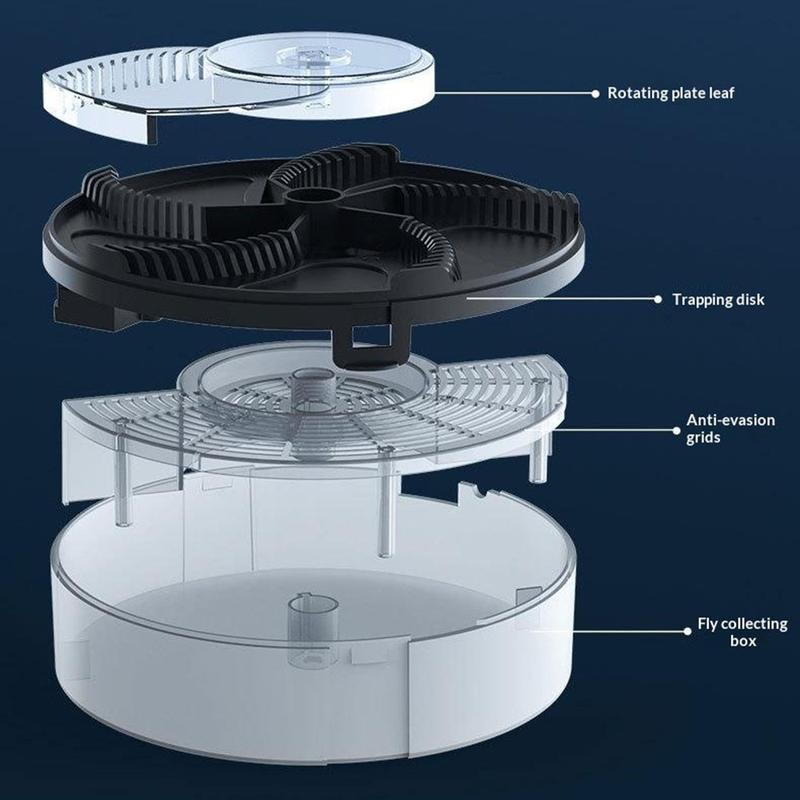 Rotating plate leaf

Trapping disk

Anti-evasion grids

Fly collecting box