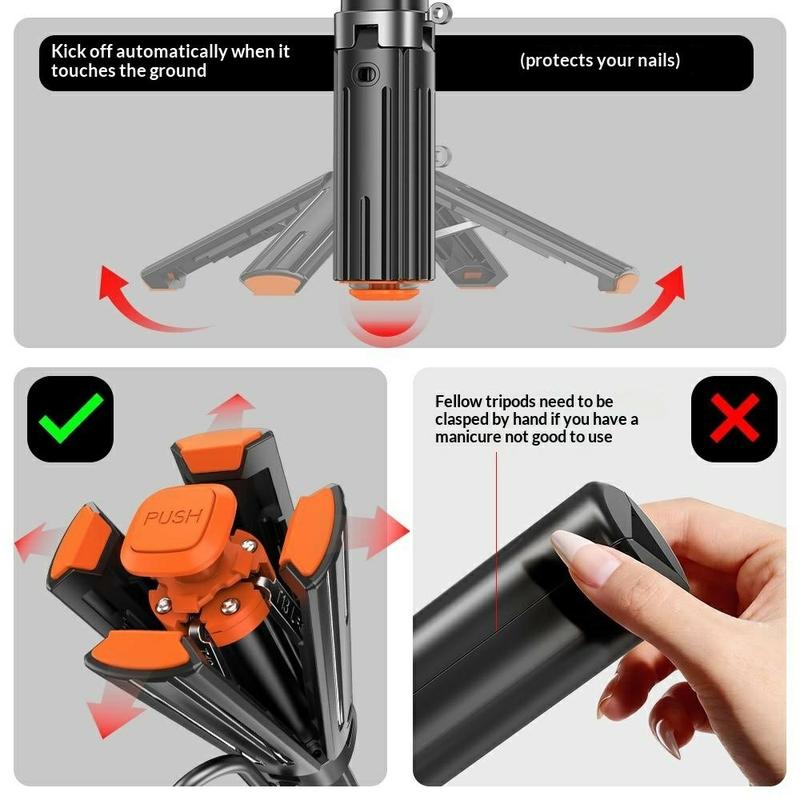 Kick off automatically when it touches the ground

(protects your nails)

PUSH

Fellow tripods need to be clasped by hand if you have a manicure not good to use