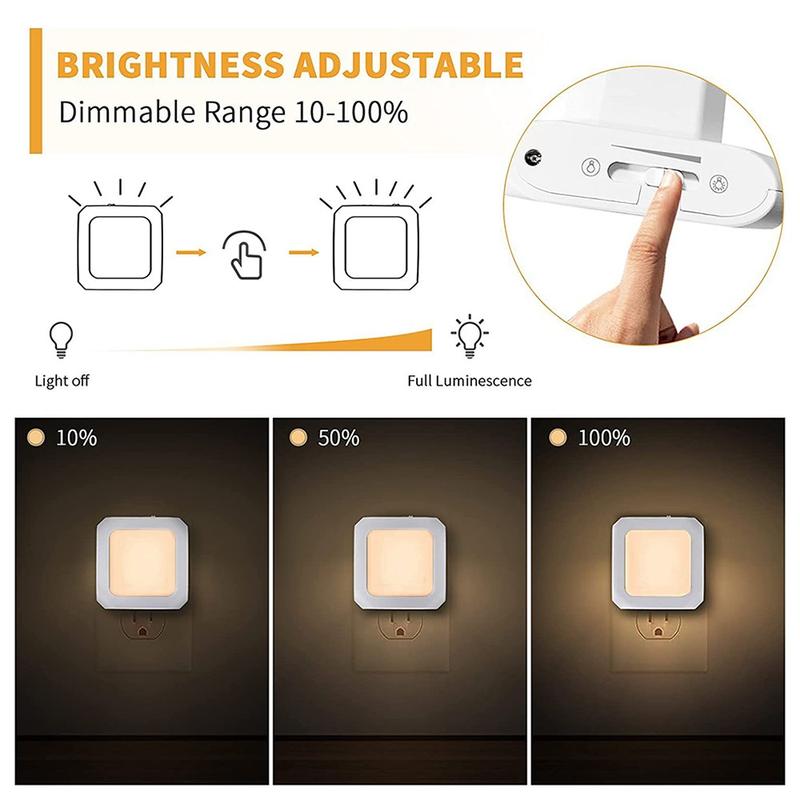 BRIGHTNESS ADJUSTABLE
Dimmable Range 10-100%

Light off

Full Luminescence

10%

50%

100%