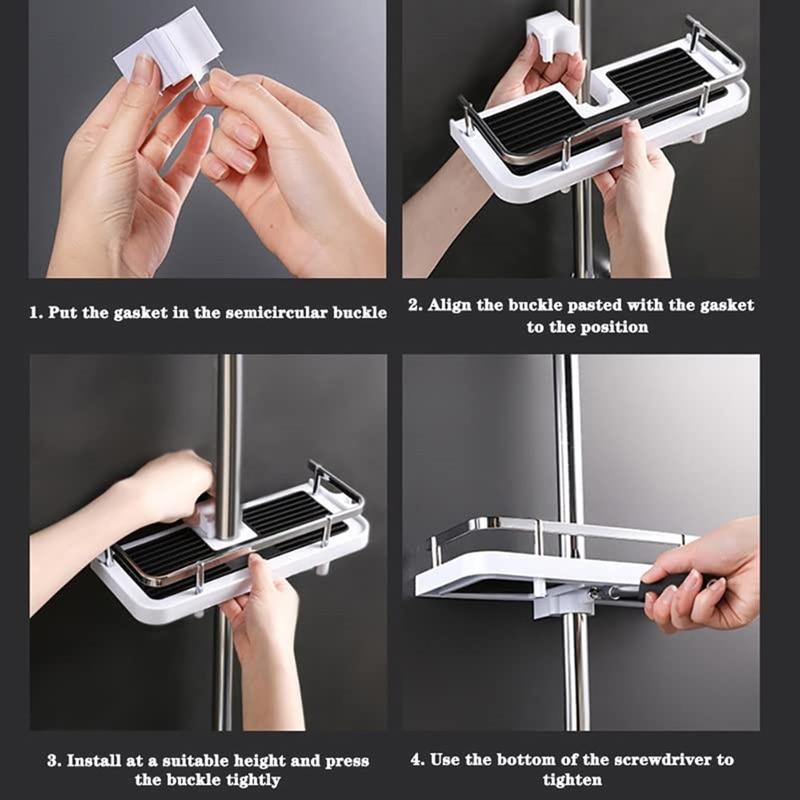 1. Put the gasket in the semicircular buckle

2. Align the buckle pasted with the gasket to the position

3. Install at a suitable height and press the buckle tightly

4. Use the bottom of the screwdriver to tighten