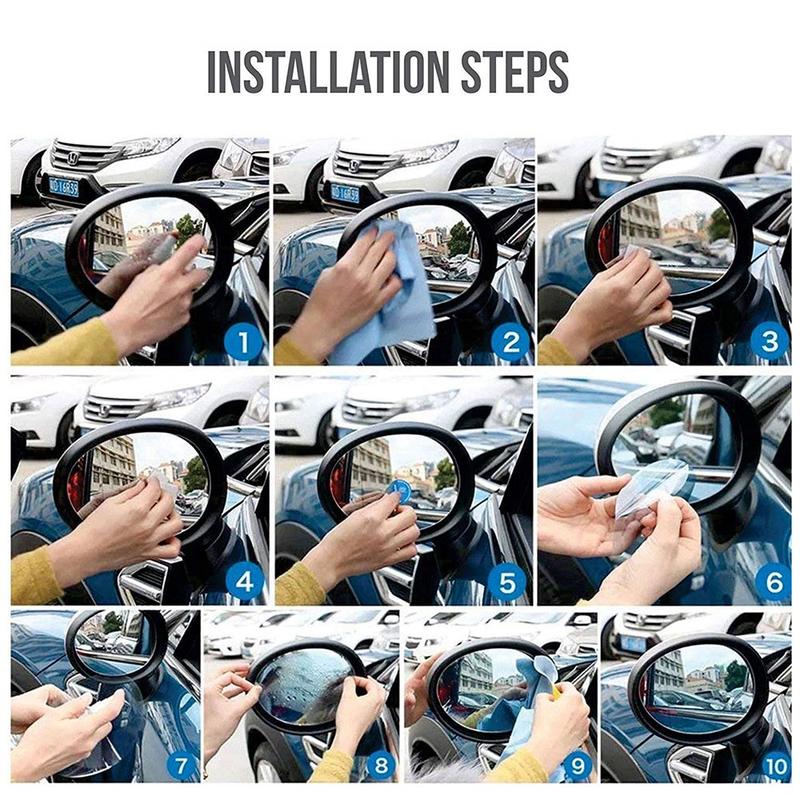 INSTALLATION STEPS

1

2

3

4

5

6

7

8

9

10