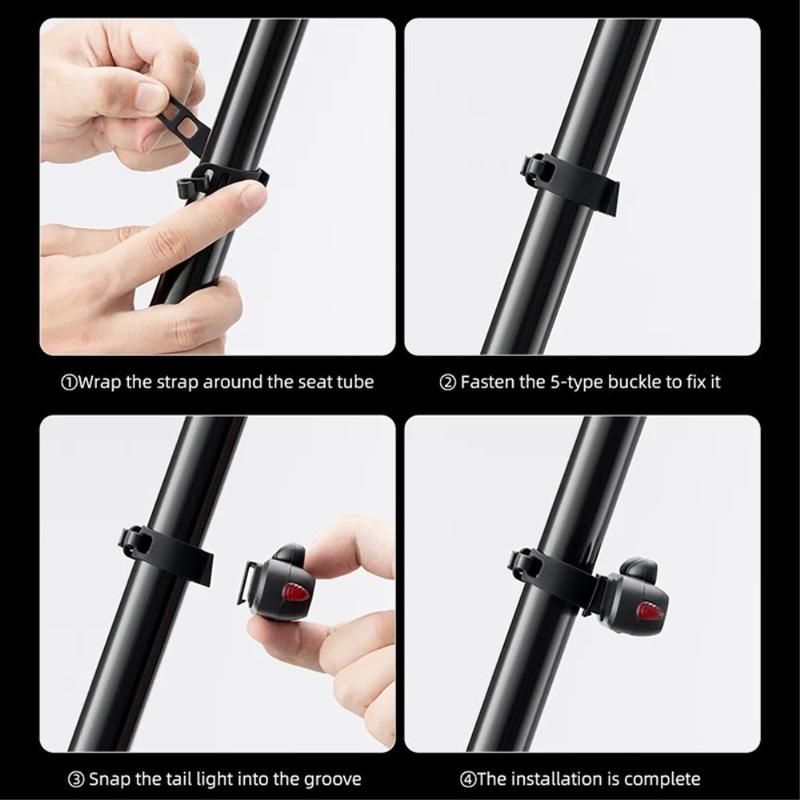 ①Wrap the strap around the seat tube

② Fasten the 5-type buckle to fix it

③ Snap the tail light into the groove

④The installation is complete