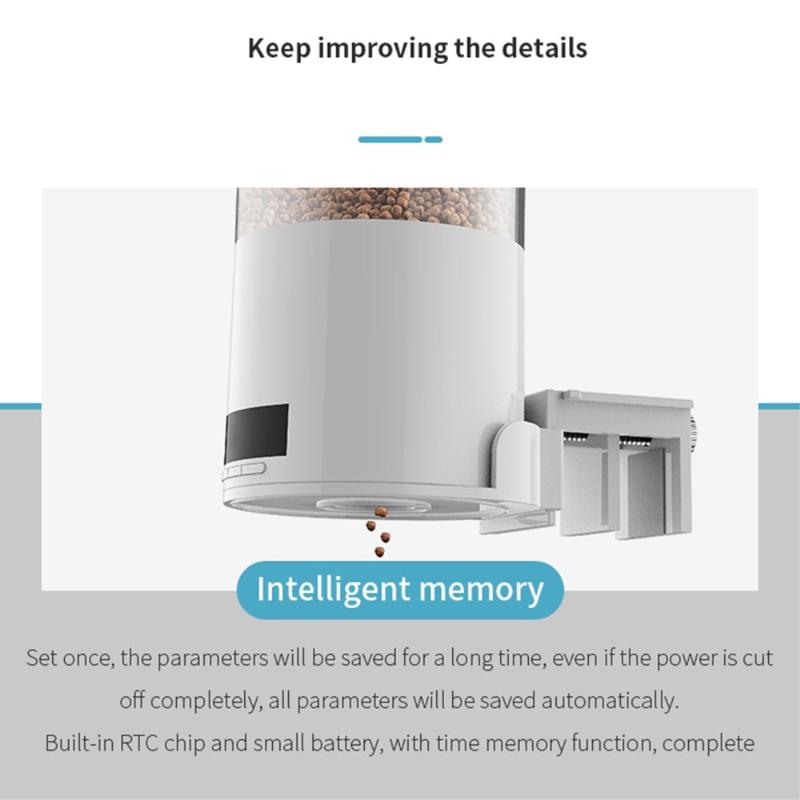 Keep improving the details

Intelligent memory

Set once, the parameters will be saved for a long time, even if the power is cut off completely, all parameters will be saved automatically.
Built-in RTC chip and small battery, with time memory function, complete