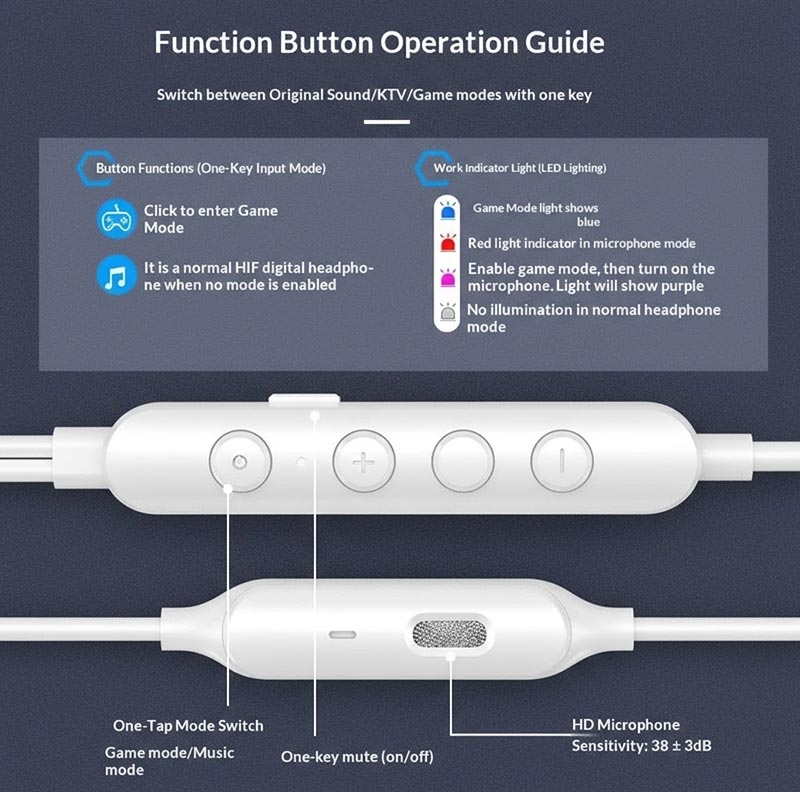 Function Button Operation Guide

Switch between Original Sound/KTV/Game modes with one key

Button Functions (One-Key Input Mode)

Click to enter Game Mode

It is a normal HIF digital headphone when no mode is enabled

Work Indicator Light (LED Lighting)

Game Mode light shows blue

Red light indicator in microphone mode

Enable game mode, then turn on the microphone. Light will show purple

No illumination in normal headphone mode

One-Tap Mode Switch

Game mode/Music mode

One-key mute (on/off)

HD Microphone
Sensitivity: 38 ± 3dB