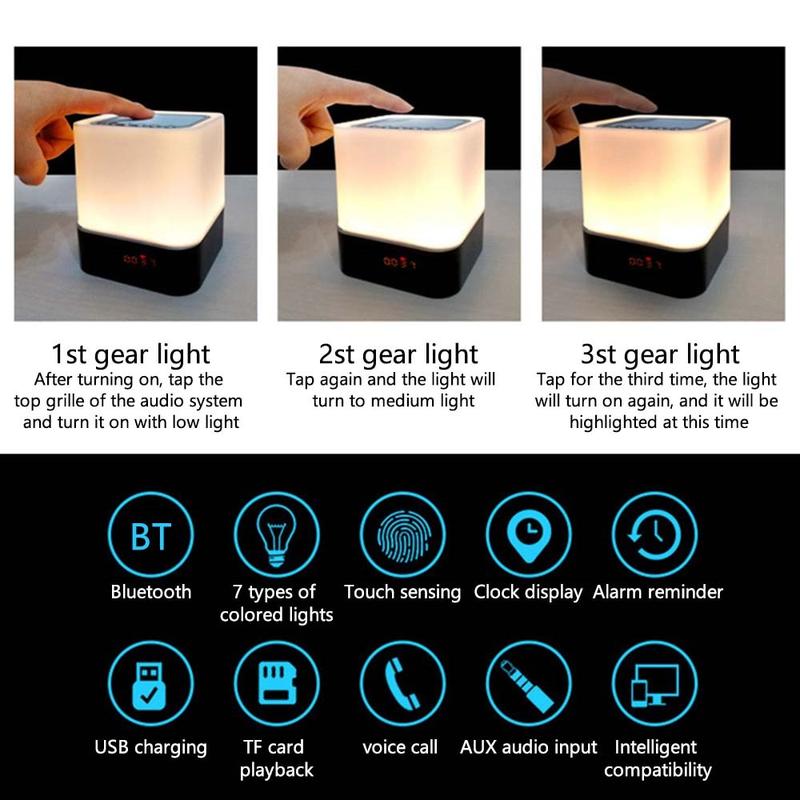 1st gear light
After turning on, tap the top grille of the audio system and turn it on with low light

2st gear light
Tap again and the light will turn to medium light

3st gear light
Tap for the third time, the light will turn on again, and it will be highlighted at this time

BT
Bluetooth

7 types of colored lights

Touch sensing

Clock display

Alarm reminder

USB charging

TF card playback

voice call

AUX audio input

Intelligent compatibility