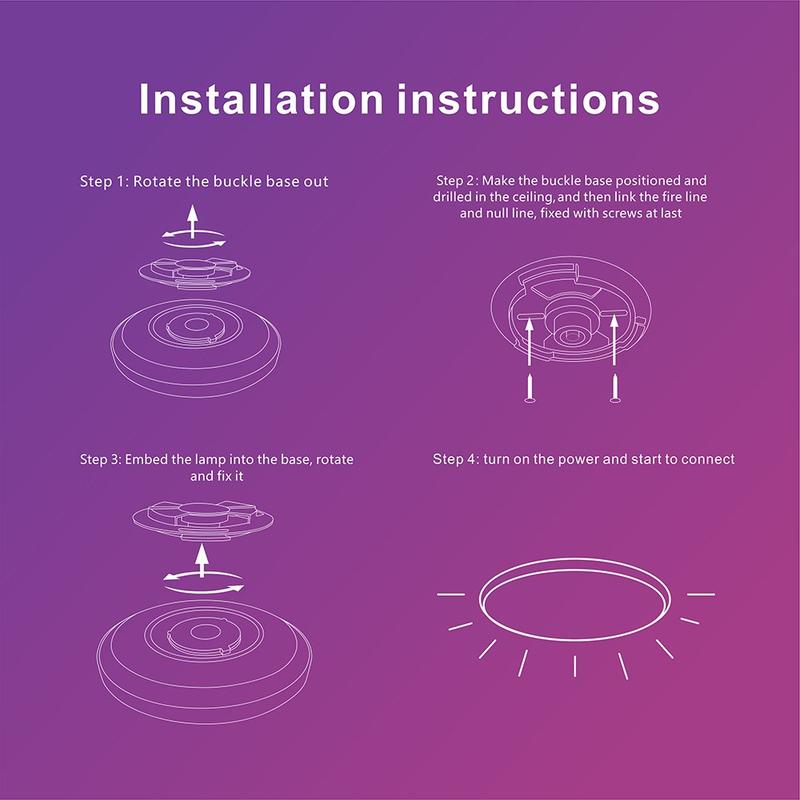 Installation instructions

Step 1: Rotate the buckle base out

Step 2: Make the buckle base positioned and drilled in the ceiling, and then link the fire line and null line, fixed with screws at last

Step 3: Embed the lamp into the base, rotate and fix it

Step 4: turn on the power and start to connect