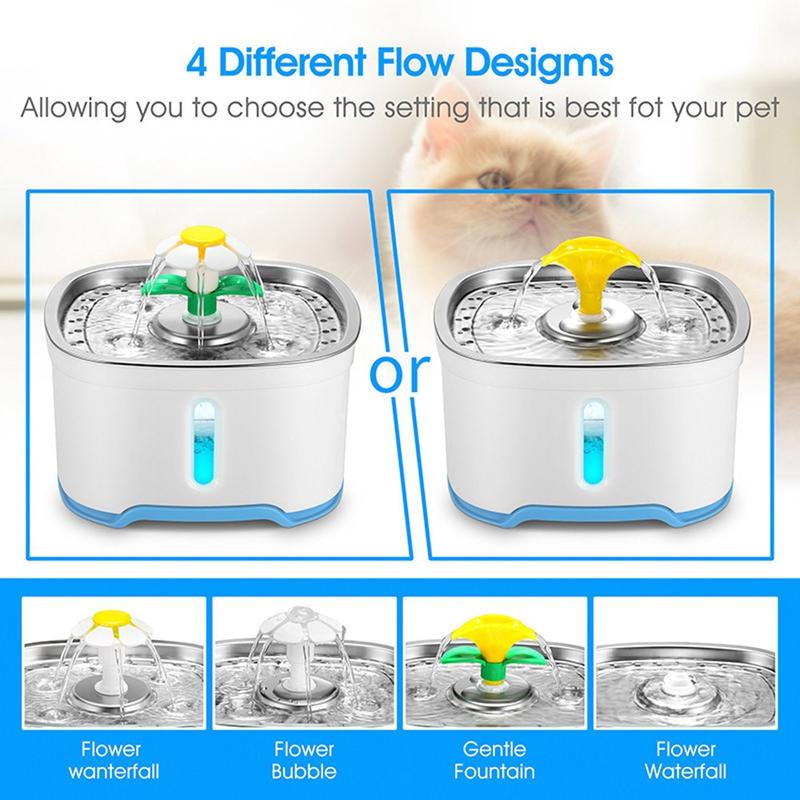 4 Different Flow Desigms

Allowing you to choose the setting that is best fot your pet

or

Flower wanterfall

Flower Bubble

Gentle Fountain

Flower Waterfall